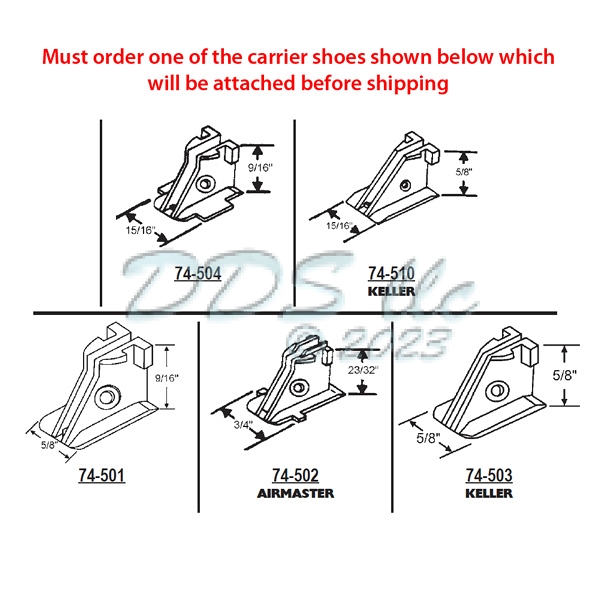 Must order one of the carrier shoes shown below which will be attached before shipping

9/16"
15/16"
74-504

5/8"
15/16"
74-510
KELLER

DDS llc
© 2023

9/16"
5/8"
74-501

23/32"
3/4"
74-502
AIRMASTER

5/8"
5/8"
74-503
KELLER